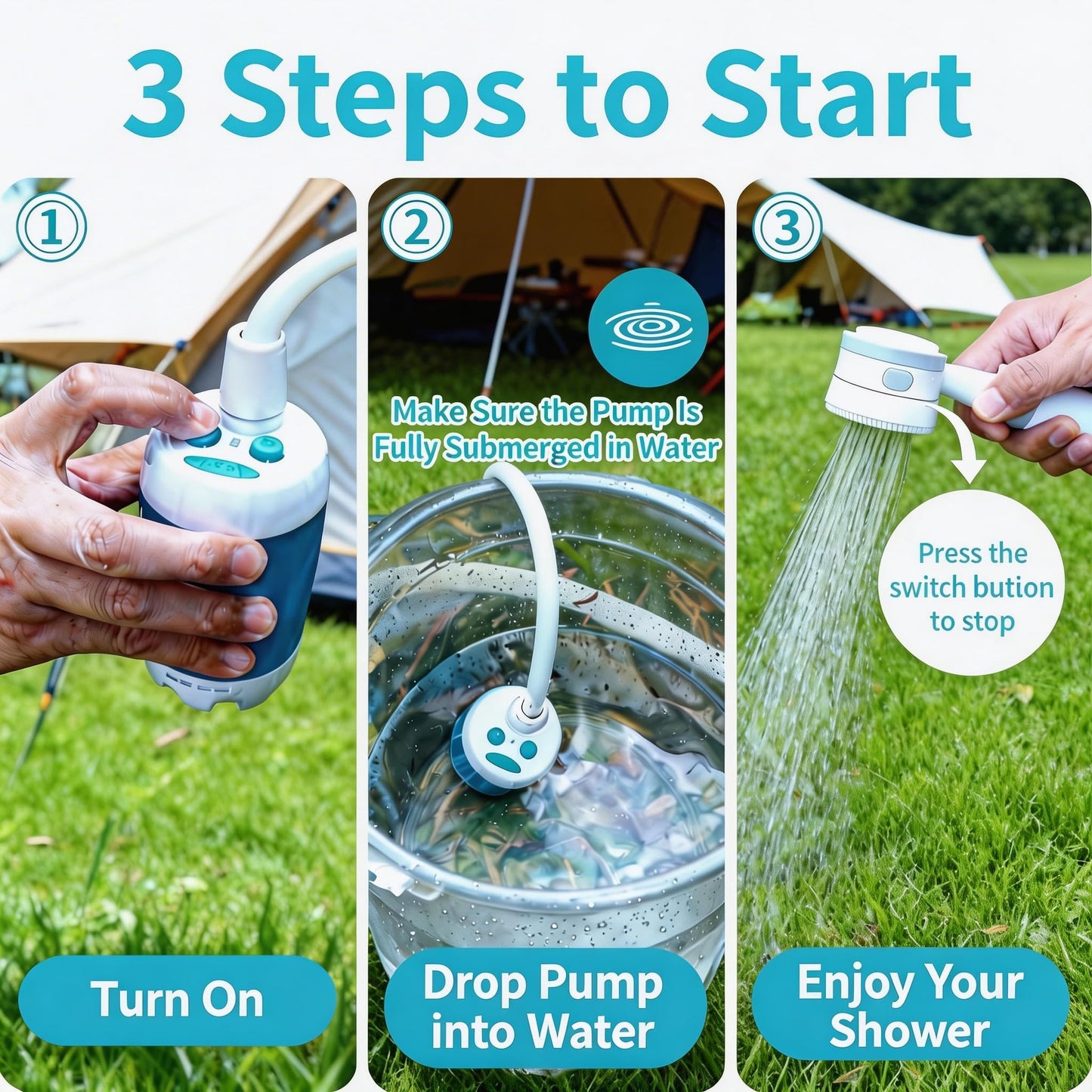 3 Steps to Start

①

Turn On

②

Make Sure the Pump Is Fully Submerged in Water

Drop Pump into Water

③

Press the switch bution to stop

Enjoy Your Shower