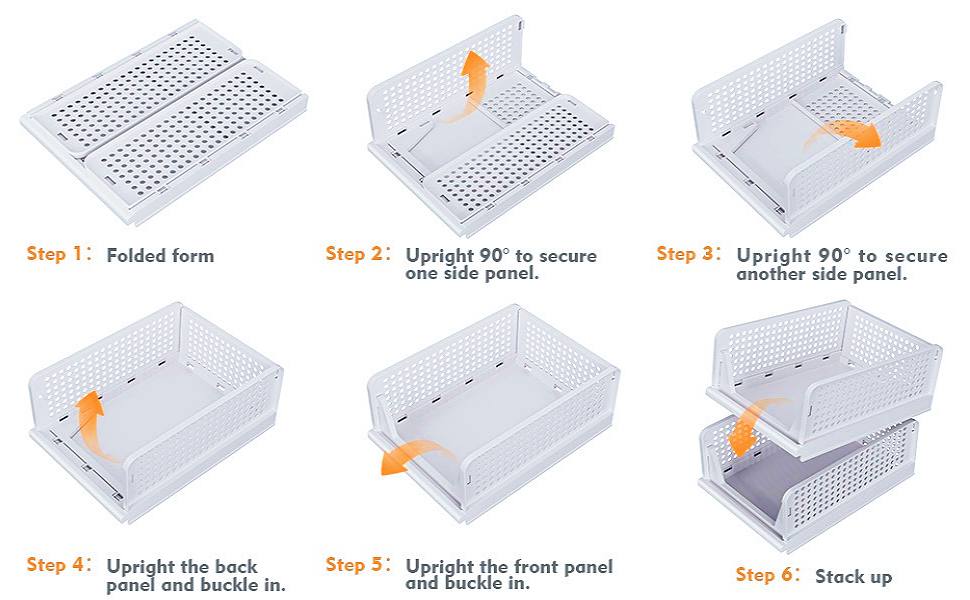 Step 1: Folded form

Step 2: Upright 90° to secure one side panel.

Step 3: Upright 90° to secure another side panel.

Step 4: Upright the back panel and buckle in.

Step 5: Upright the front panel and buckle in.

Step 6: Stack up